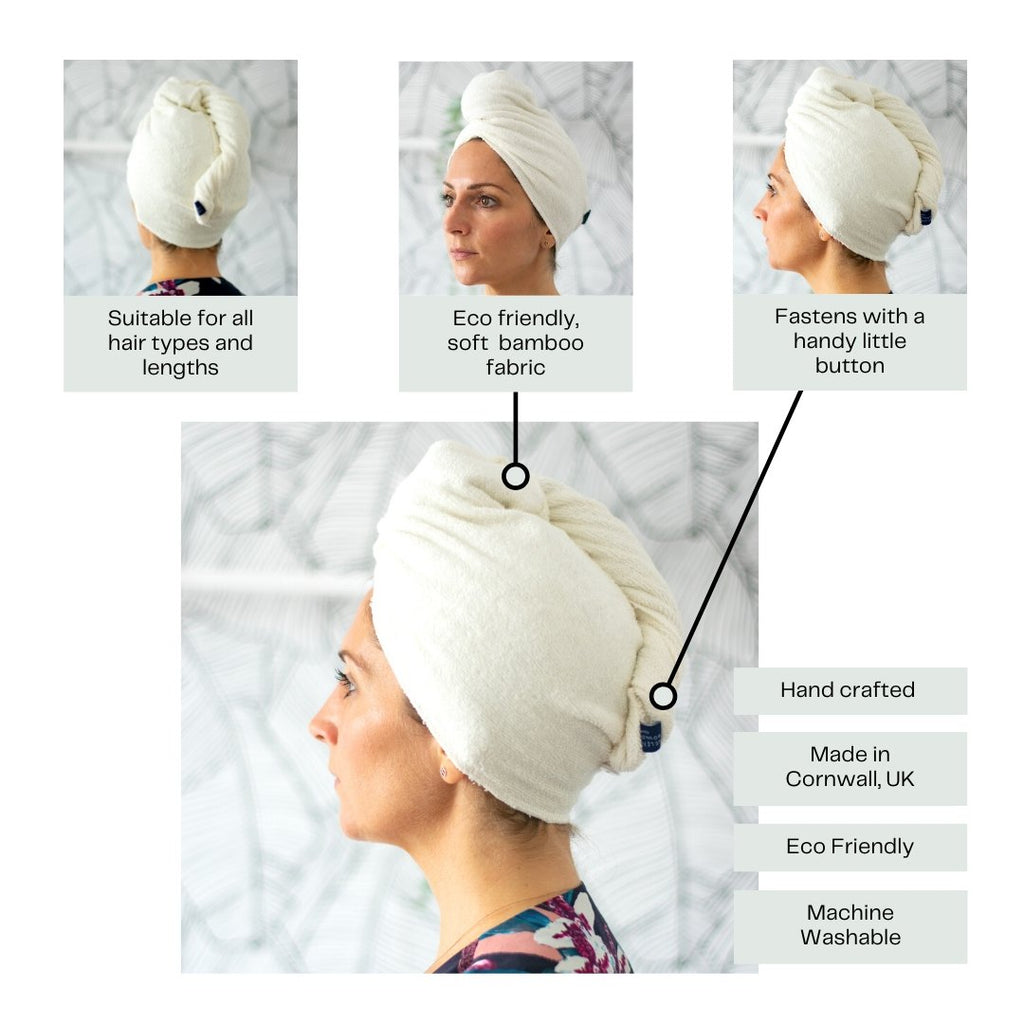 Suitable for all hair types and lengths

Eco friendly, soft bamboo fabric

Fastens with a handy little button

Hand crafted

Made in Cornwall, UK

Eco Friendly

Machine Washable