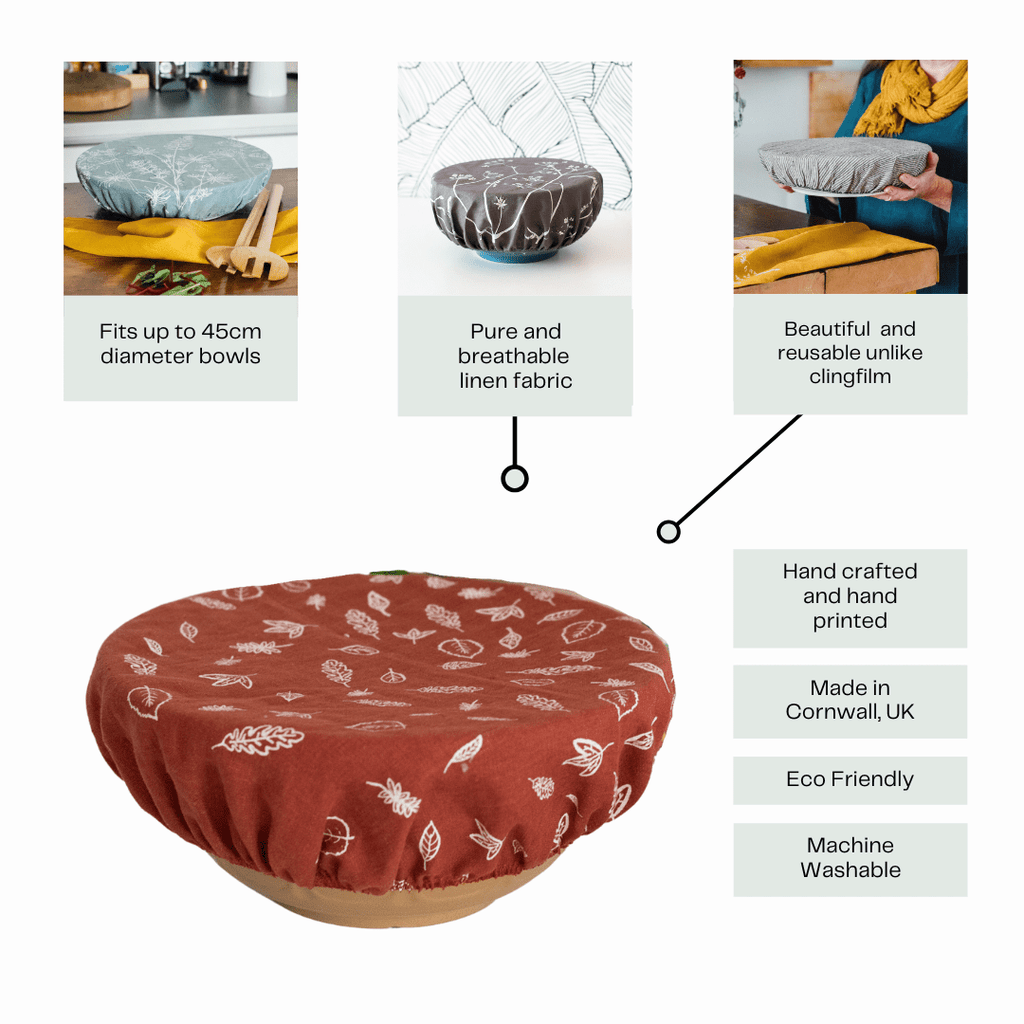 Fits up to 45cm diameter bowls

Pure and breathable linen fabric

Beautiful and reusable unlike clingfilm

Hand crafted and hand printed

Made in Cornwall, UK

Eco Friendly

Machine Washable