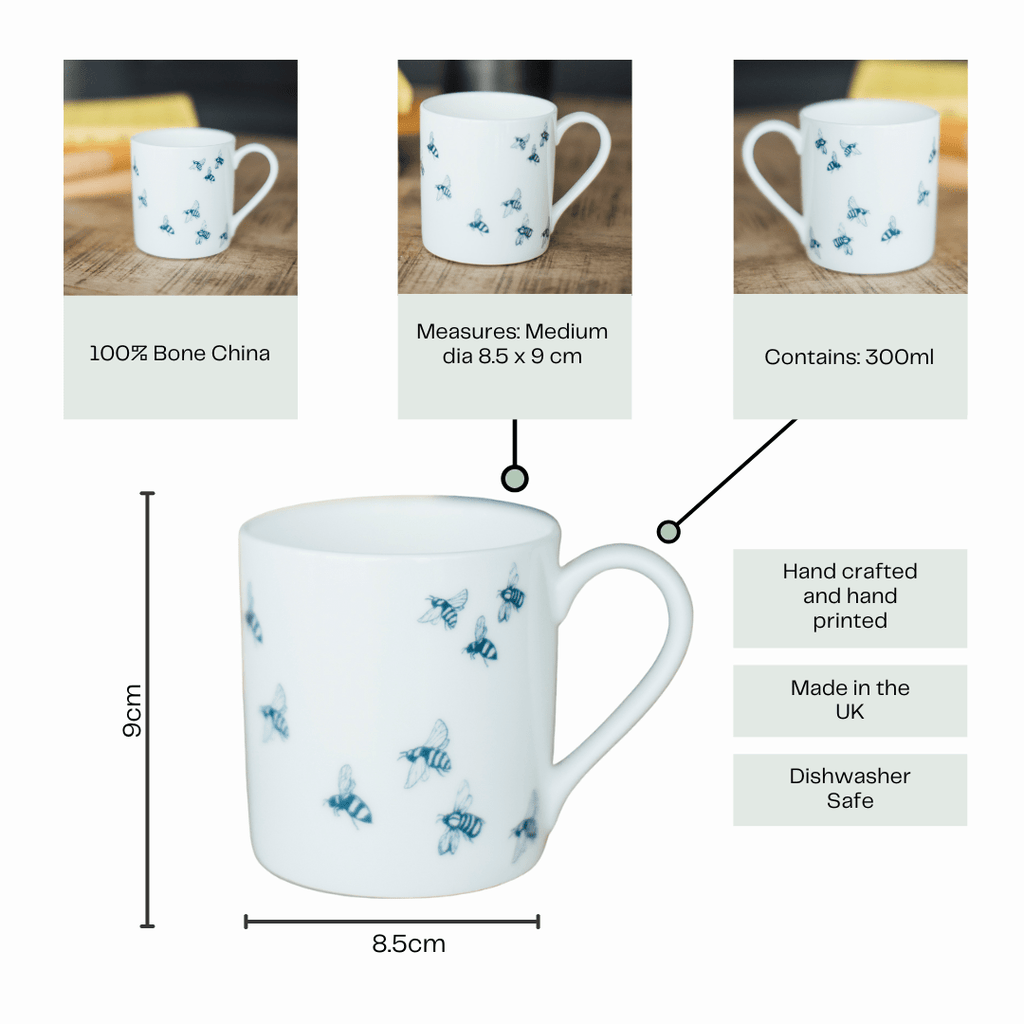 100% Bone China

Measures: Medium dia 8.5 x 9 cm

Contains: 300ml

9cm

8.5cm

Hand crafted and hand printed

Made in the UK

Dishwasher Safe