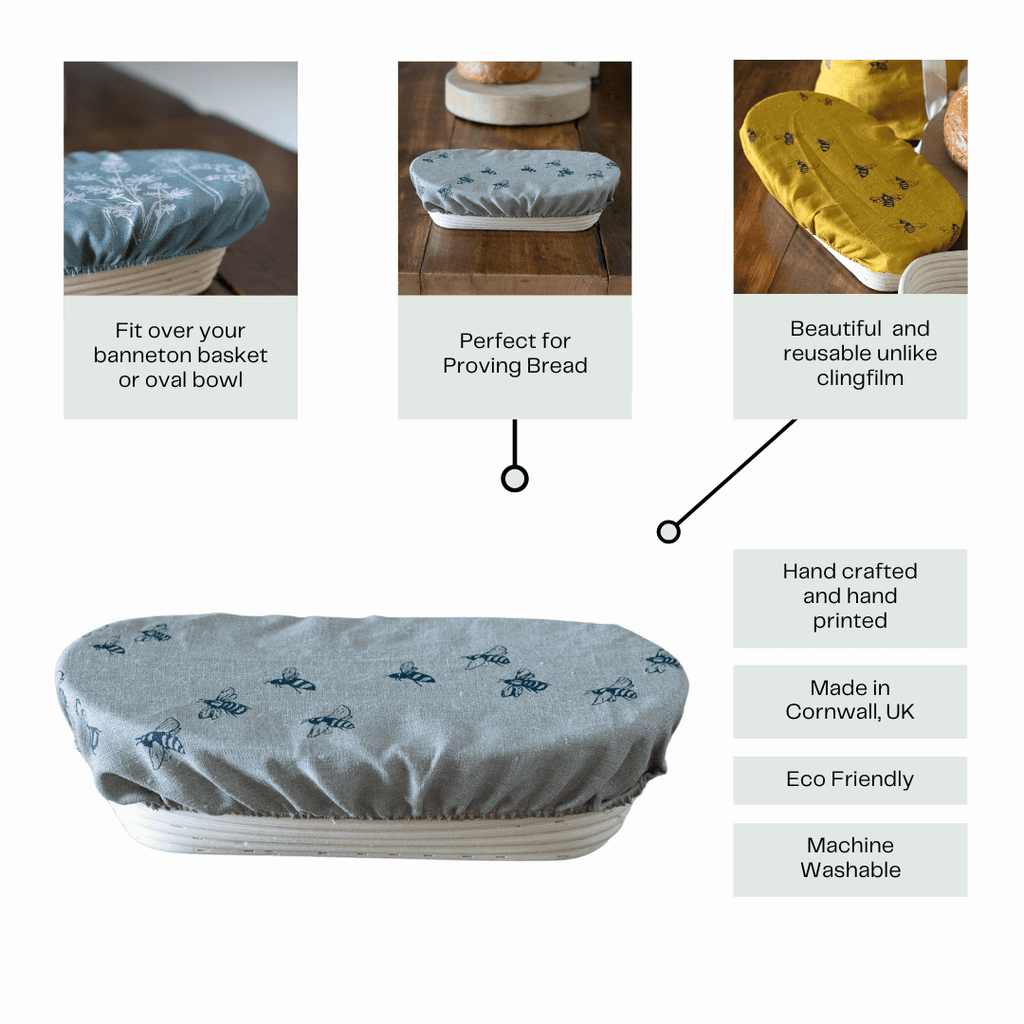 Fit over your banneton basket or oval bowl

Perfect for Proving Bread

Beautiful and reusable unlike clingfilm

Hand crafted and hand printed

Made in Cornwall, UK

Eco Friendly

Machine Washable